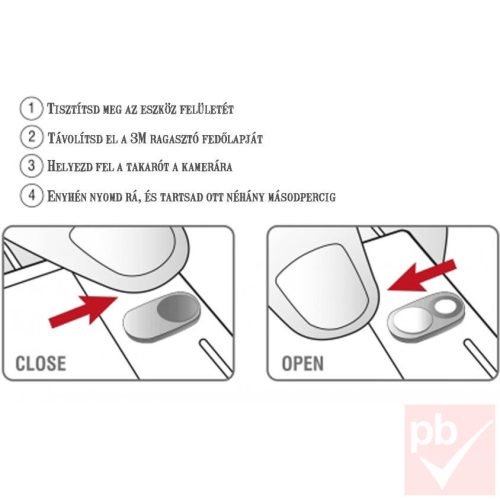 1 Tisztítsd meg az eszköz felületét
2 Távolítsd el a 3M ragasztó fedőlapját
3 Helyezd fel a takarót a kamerára
4 Enyhén nyomd rá, és tartsad ott néhány másodpercig

CLOSE

OPEN

pb